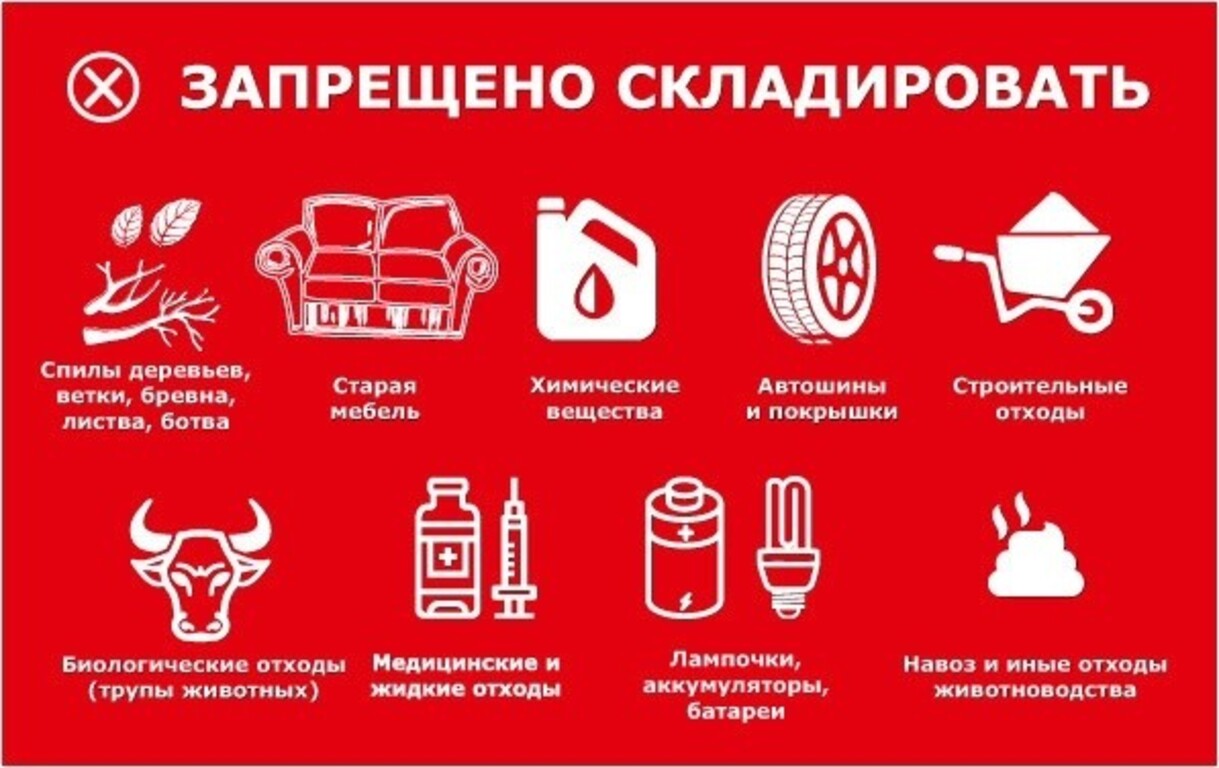 ЗАПРЕЩЕНО СКЛАДИРОВАТЬ

Спилы деревьев, ветки, бревна, листва, ботва

Старая мебель

Химические вещества

Автошины и покрышки

Строительные отходы

Биологические отходы (трупы животных)

Медицинские и жидкие отходы

Лампочки, аккумуляторы, батареи

Навоз и иные отходы животноводства